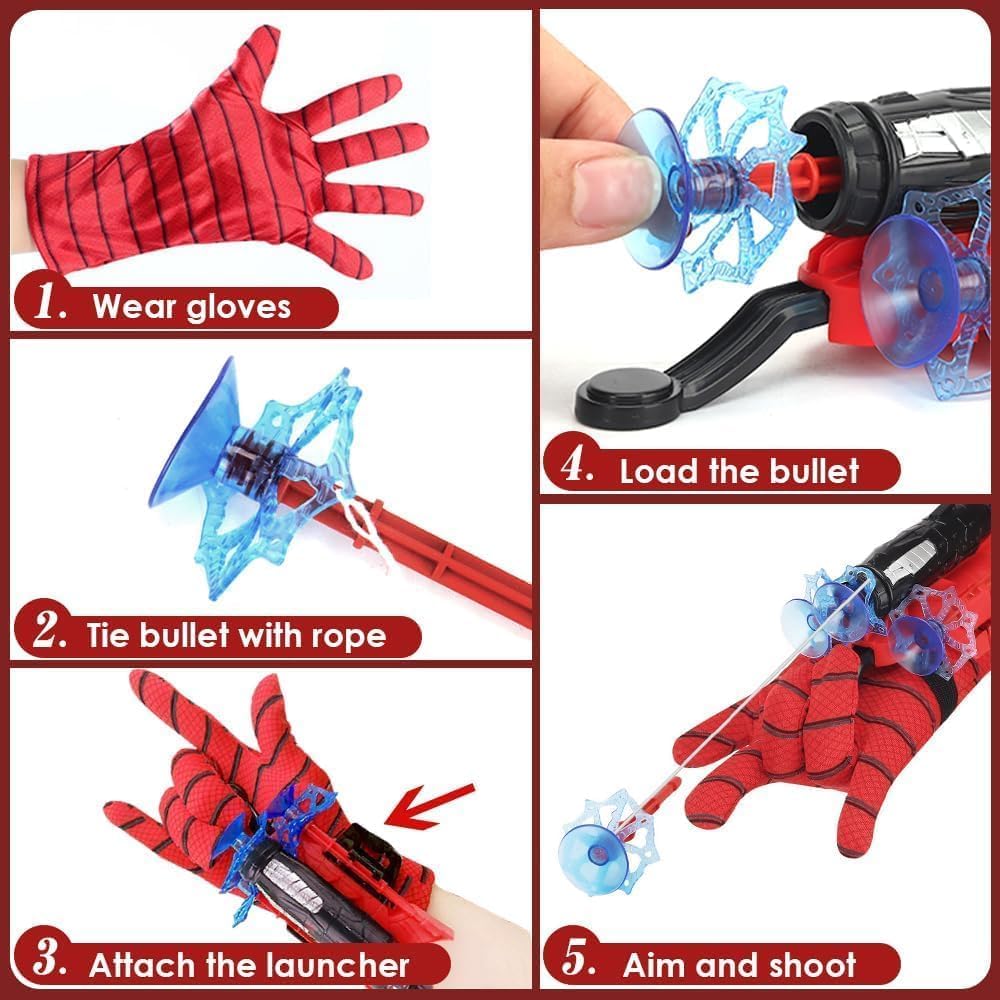 1. Wear gloves

2. Tie bullet with rope

3. Attach the launcher

4. Load the bullet

5. Aim and shoot