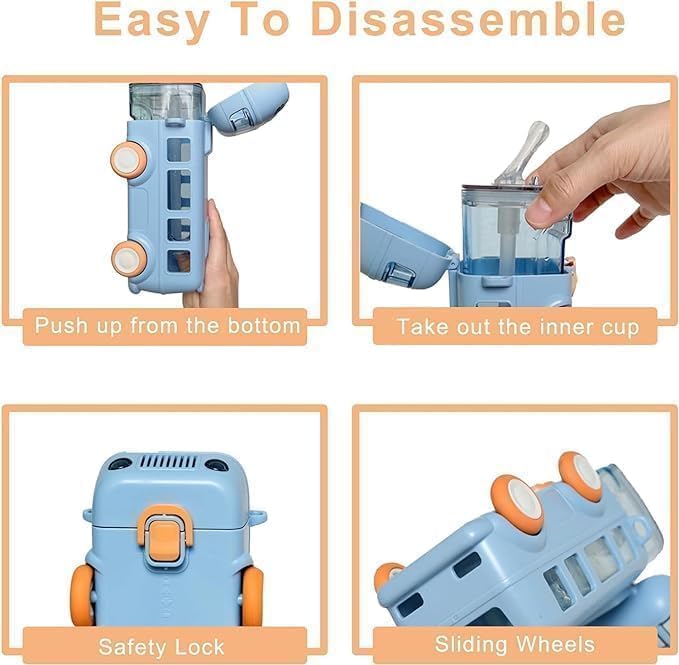 Easy To Disassemble

Push up from the bottom

Take out the inner cup

Safety Lock

Sliding Wheels