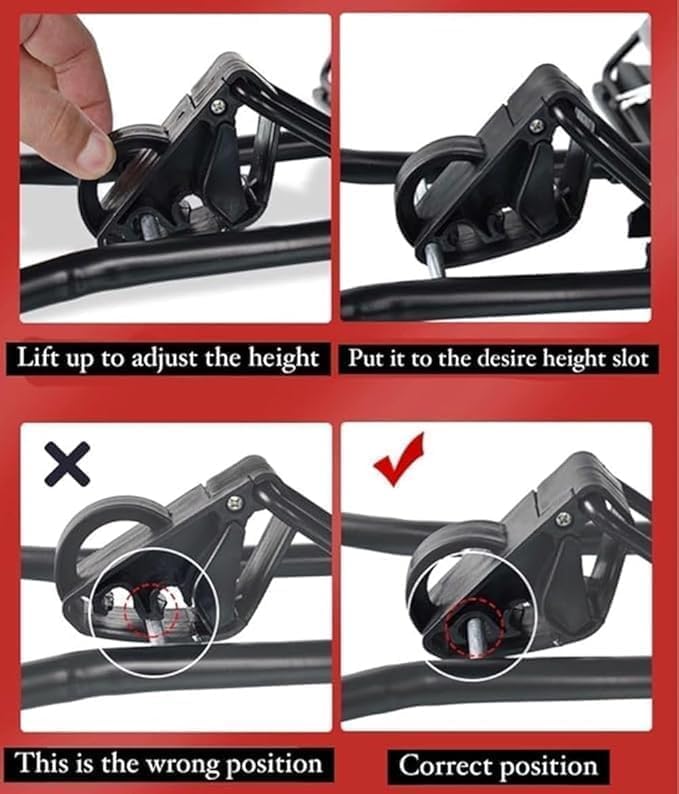 Lift up to adjust the height

Put it to the desire height slot

This is the wrong position

Correct position