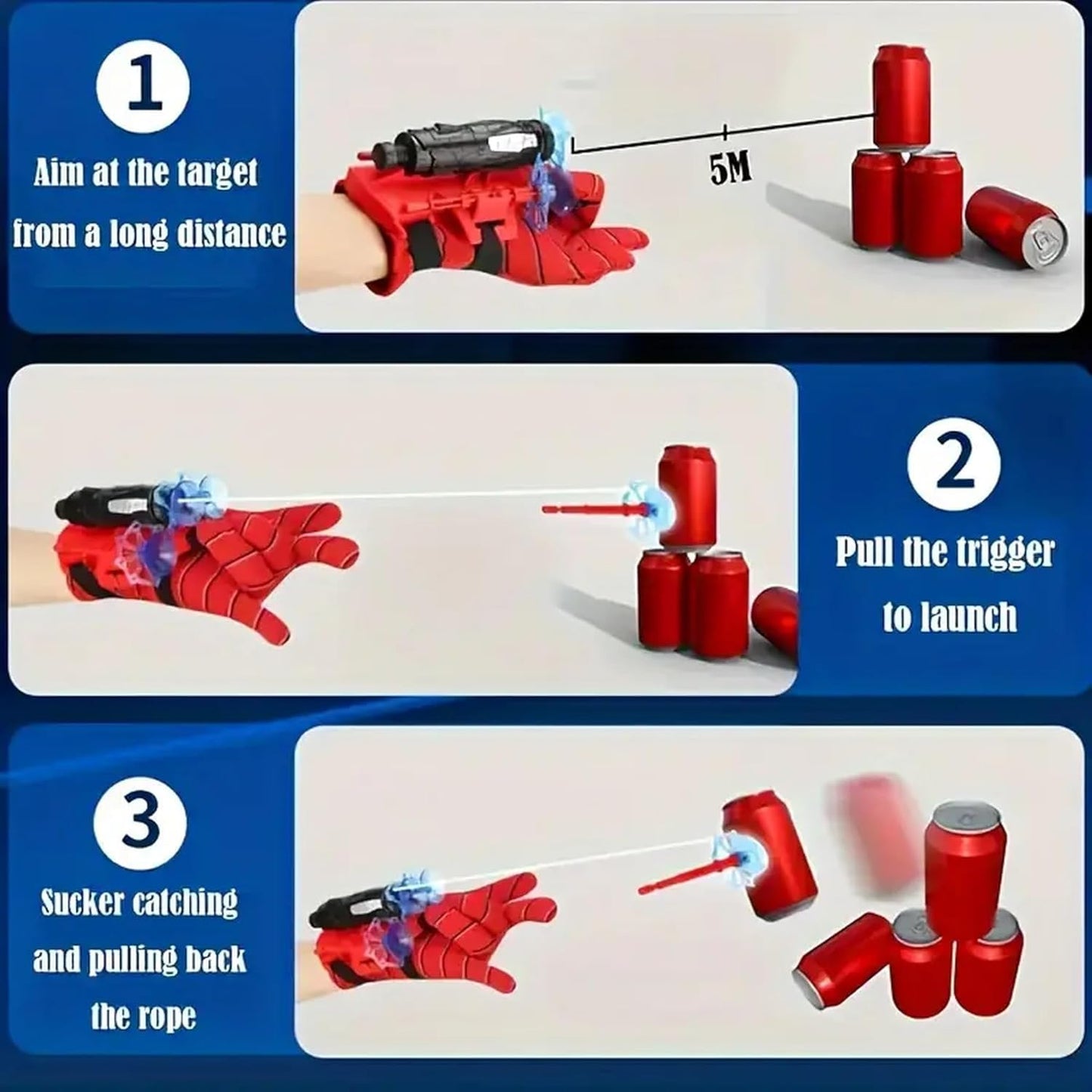 1

Aim at the target from a long distance

5M

2

Pull the trigger to launch

3

Sucker catching and pulling back the rope