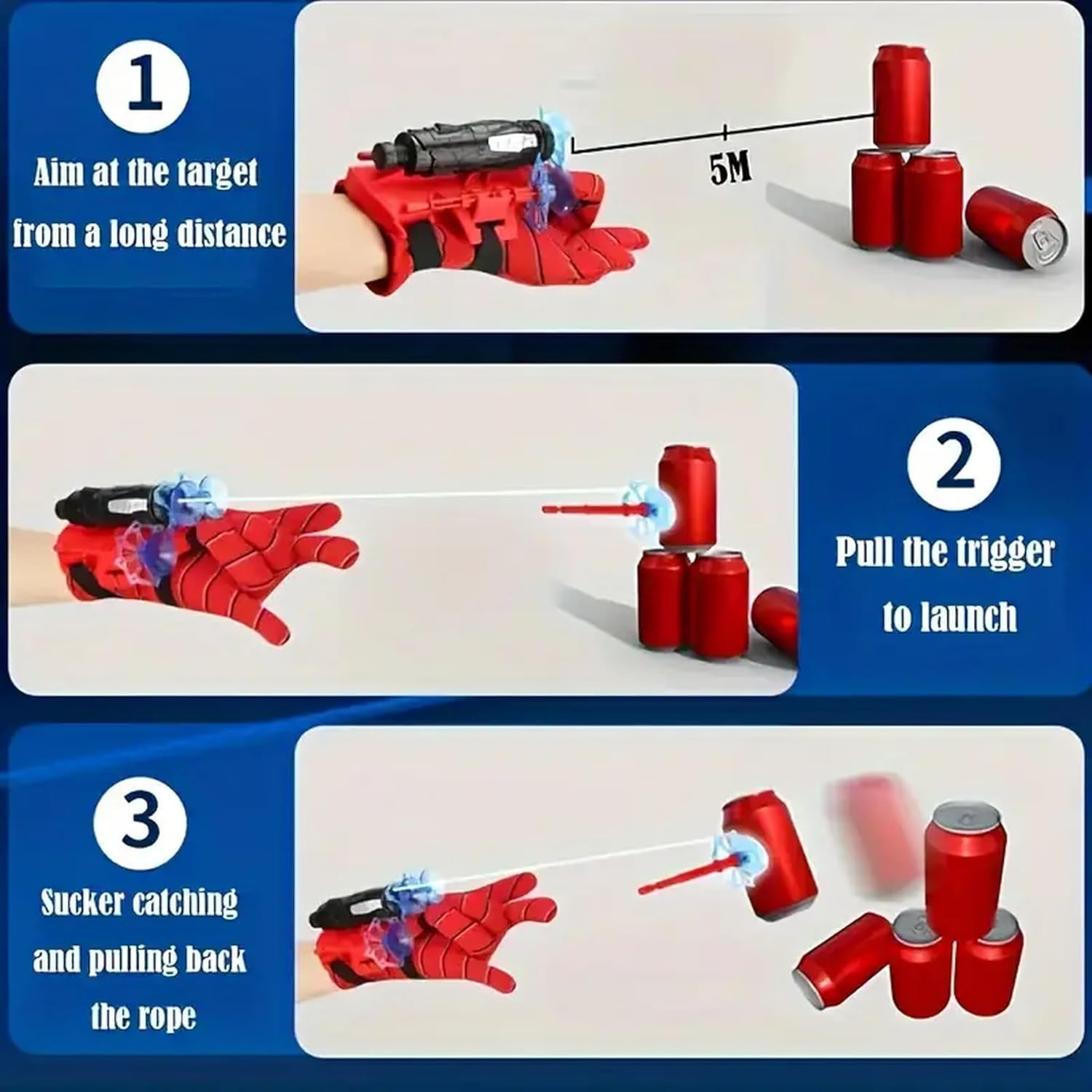 1

Aim at the target from a long distance

5M

2

Pull the trigger to launch

3

Sucker catching and pulling back the rope